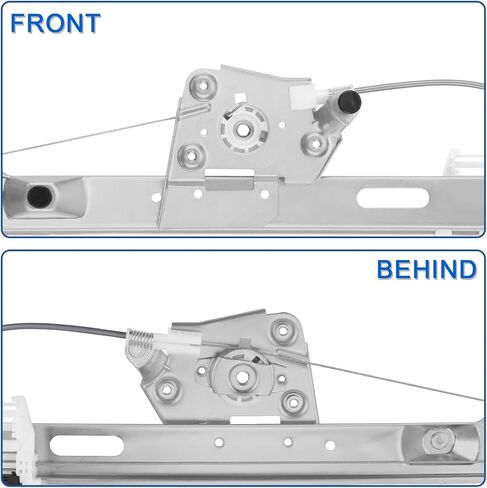 FRONT

BEHIND