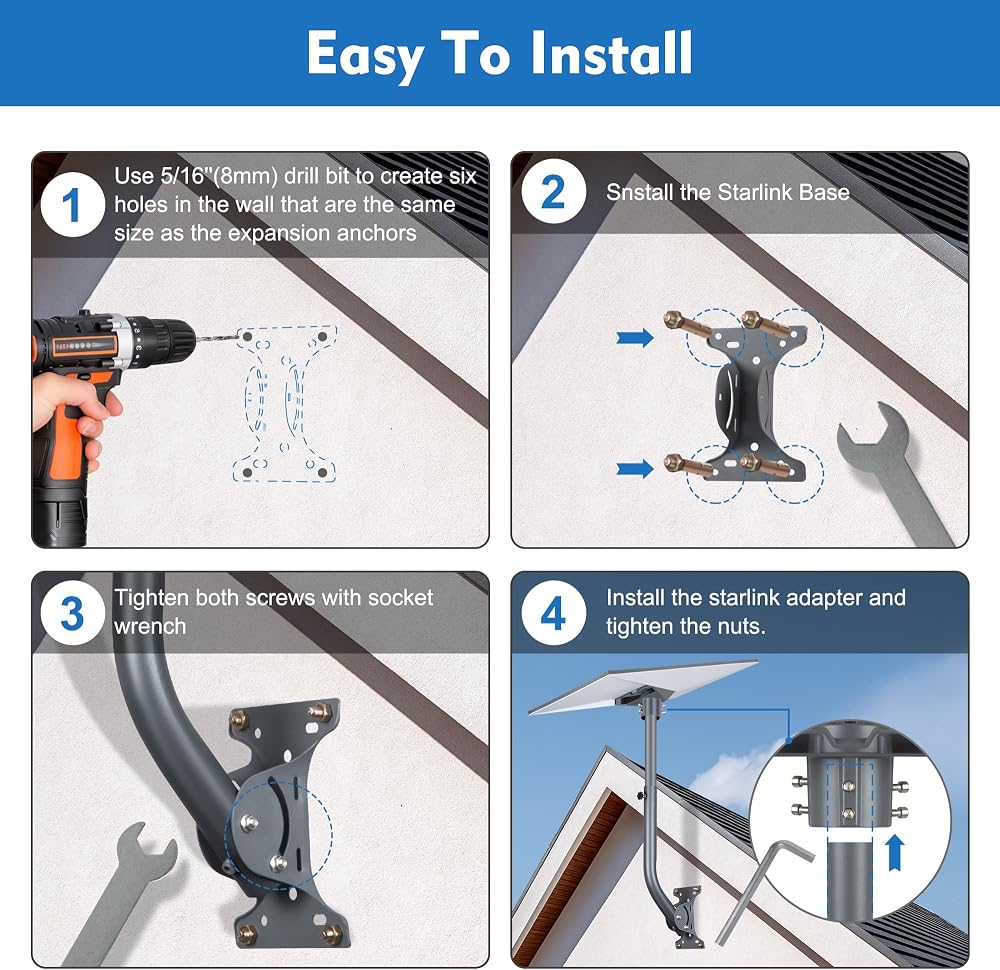 Easy To Install

1 Use 5/16"(8mm) drill bit to create six holes in the wall that are the same size as the expansion anchors

2 Snstall the Starlink Base

3 Tighten both screws with socket wrench

4 Install the starlink adapter and tighten the nuts.