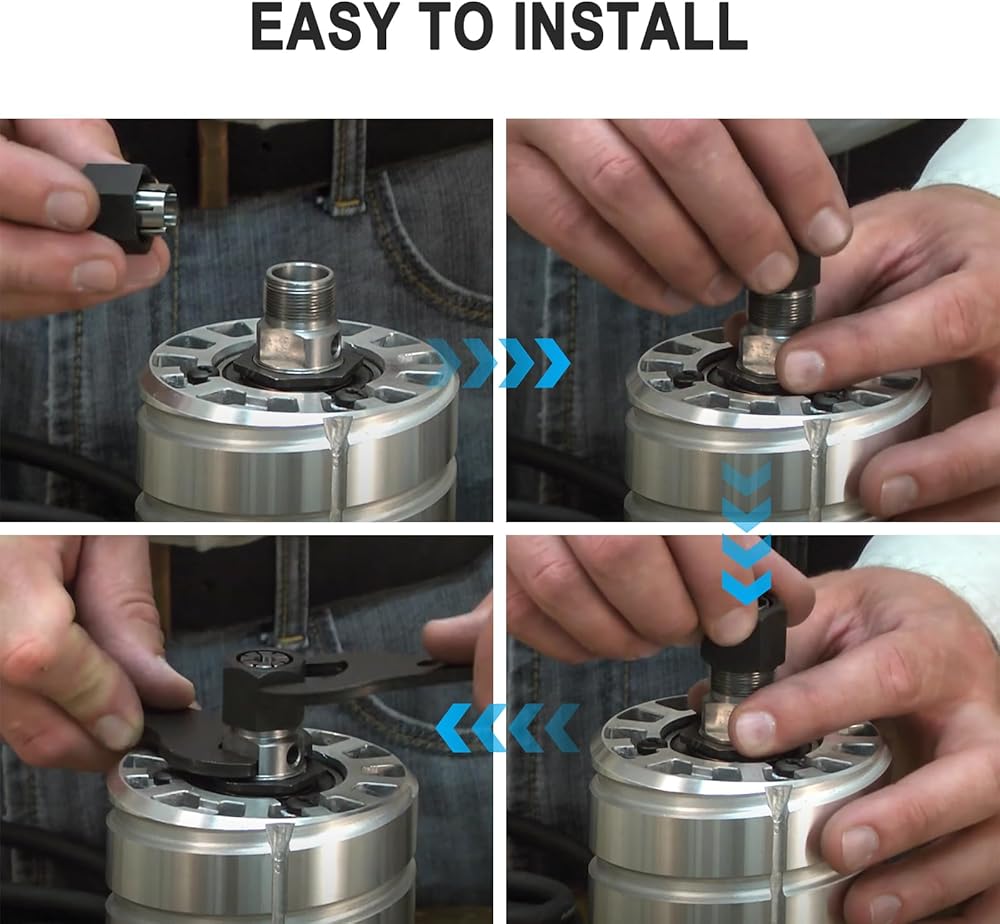 EASY TO INSTALL