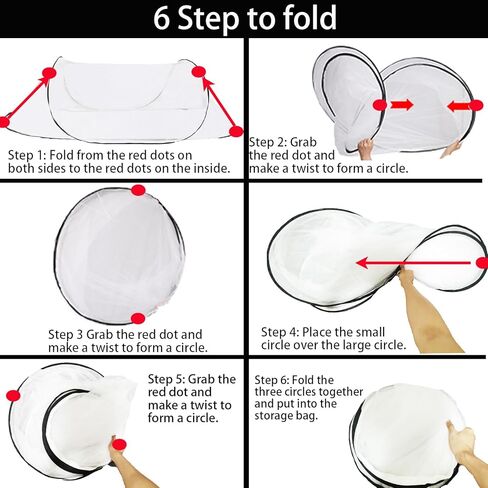 6 Step to fold

Step 1: Fold from the red dots on both sides to the red dots on the inside.

Step 2: Grab the red dot and make a twist to form a circle.

Step 3 Grab the red dot and make a twist to form a circle.

Step 4: Place the small circle over the large circle.

Step 5: Grab the red dot and make a twist to form a circle.

Step 6: Fold the three circles together and put into the storage bag.