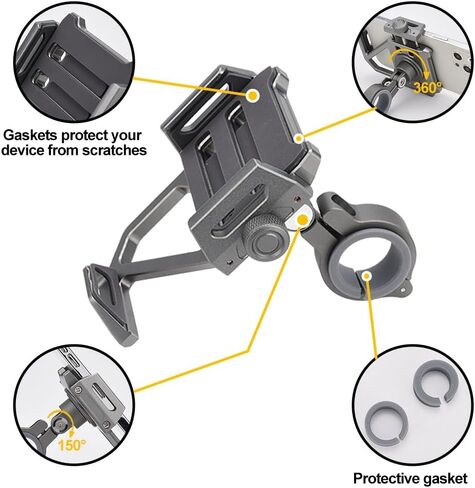 Gaskets protect your device from scratches

360°

150°

Protective gasket