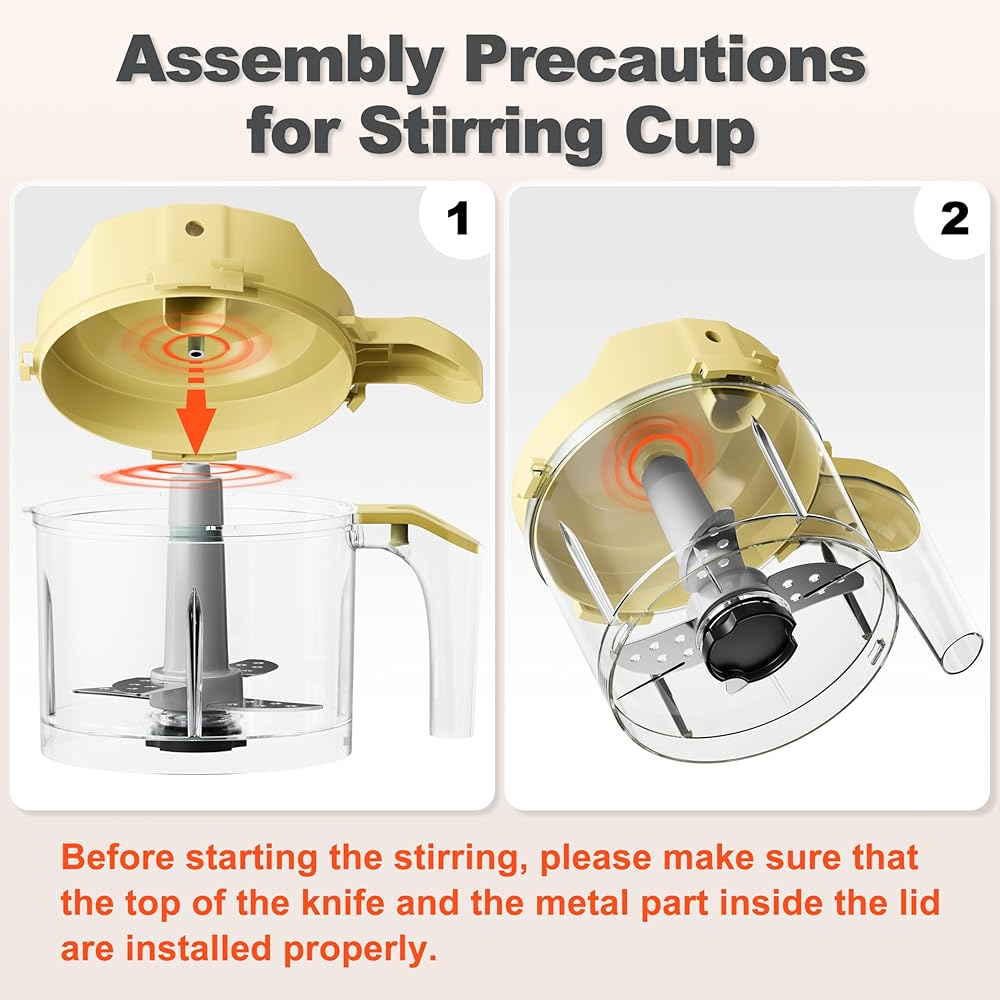 Assembly Precautions for Stirring Cup

1

2

Before starting the stirring, please make sure that the top of the knife and the metal part inside the lid are installed properly.