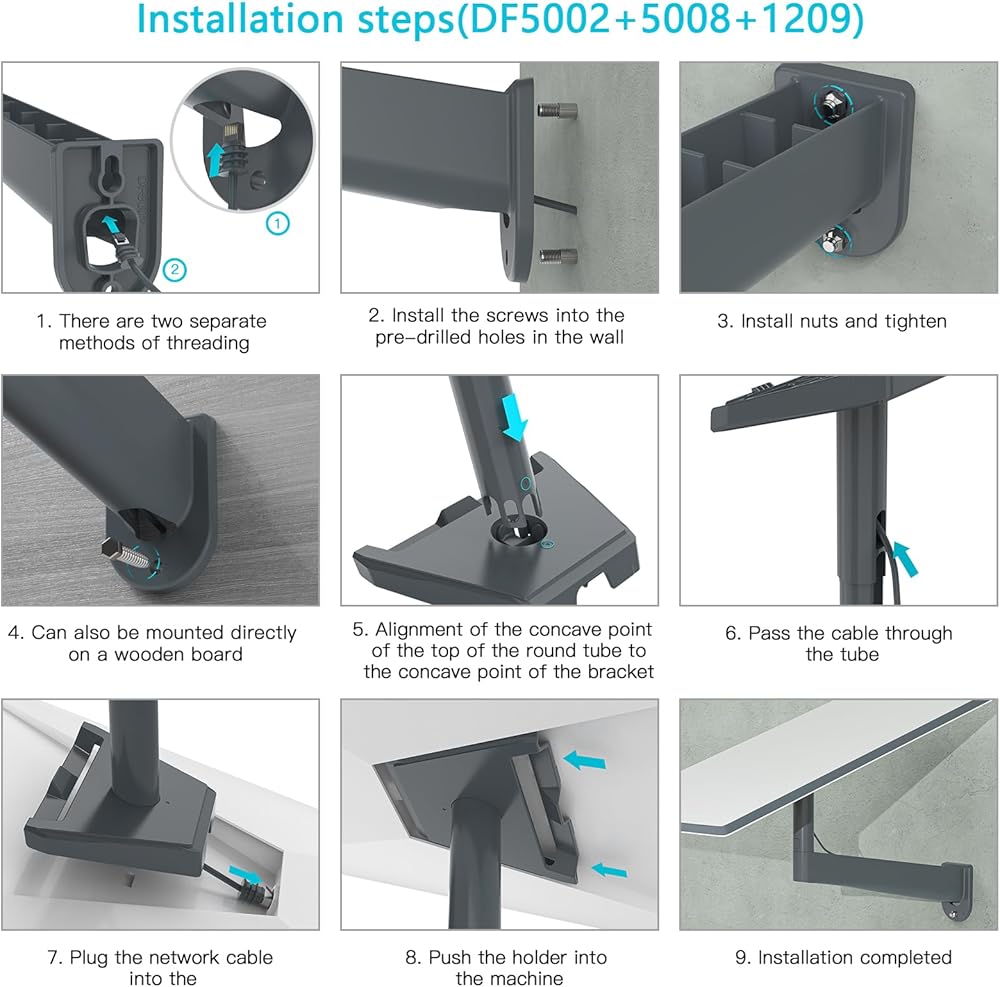 Installation steps(DF5002+5008+1209)

1

2

1. There are two separate methods of threading

2. Install the screws into the pre-drilled holes in the wall

3. Install nuts and tighten

4. Can also be mounted directly on a wooden board

5. Alignment of the concave point of the top of the round tube to the concave point of the bracket

6. Pass the cable through the tube

7. Plug the network cable into the

8. Push the holder into the machine

9. Installation completed