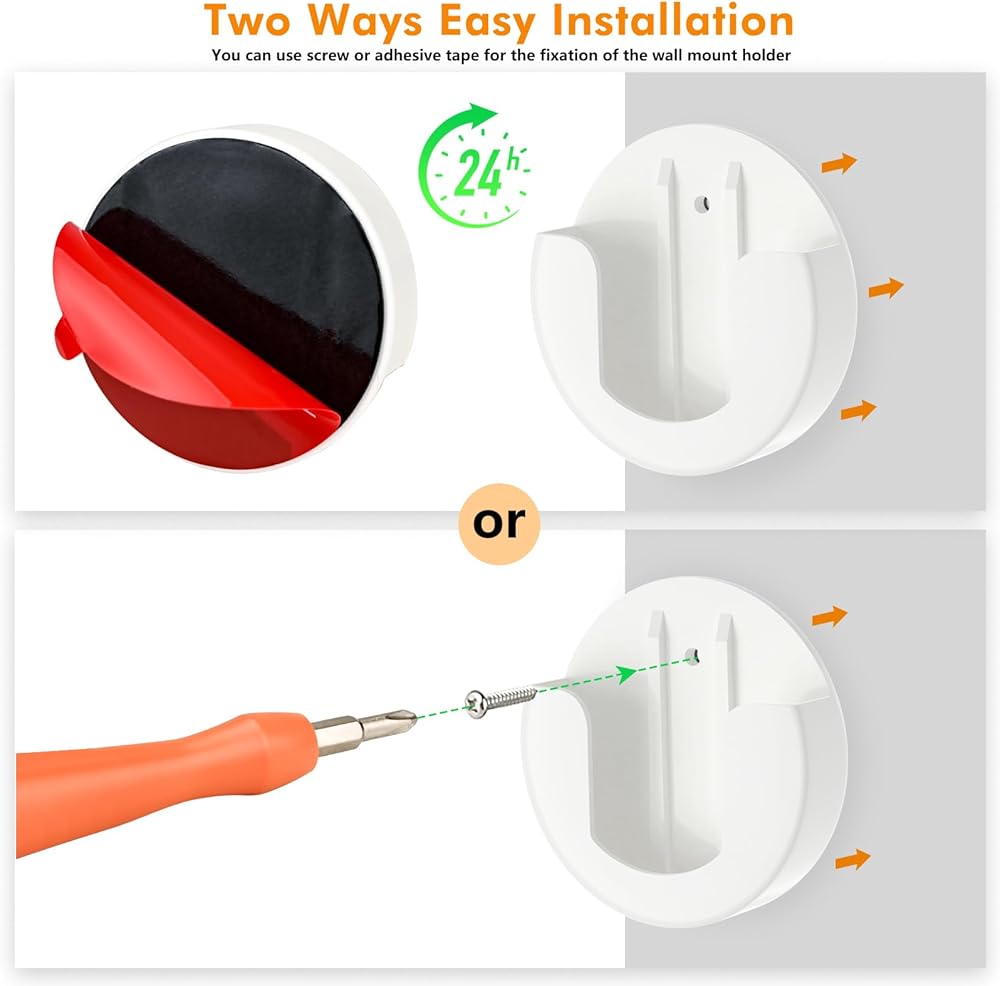 Two Ways Easy Installation

You can use screw or adhesive tape for the fixation of the wall mount holder

24h

or