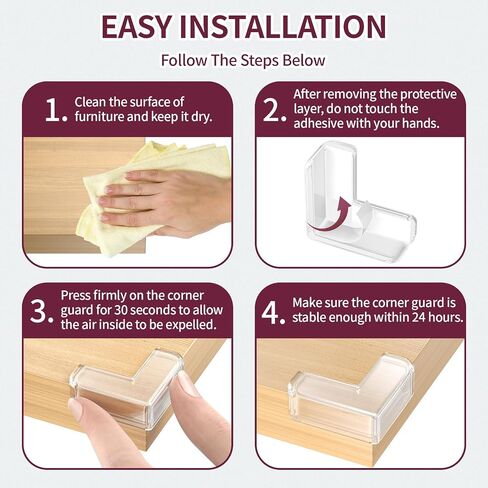 EASY INSTALLATION

Follow The Steps Below

1. Clean the surface of furniture and keep it dry.

2. After removing the protective layer, do not touch the adhesive with your hands.

3. Press firmly on the corner guard for 30 seconds to allow the air inside to be expelled.

4. Make sure the corner guard is stable enough within 24 hours.