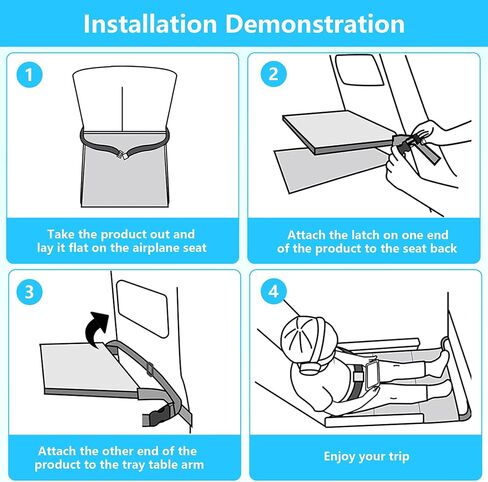 Installation Demonstration

1

Take the product out and lay it flat on the airplane seat

2

Attach the latch on one end of the product to the seat back

3

Attach the other end of the product to the tray table arm

4

Enjoy your trip