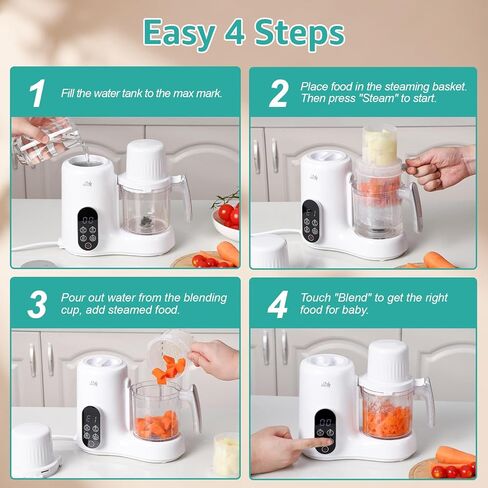 Easy 4 Steps

1 Fill the water tank to the max mark.

2 Place food in the steaming basket. Then press "Steam" to start.

3 Pour out water from the blending cup, add steamed food.

4 Touch "Blend" to get the right food for baby.