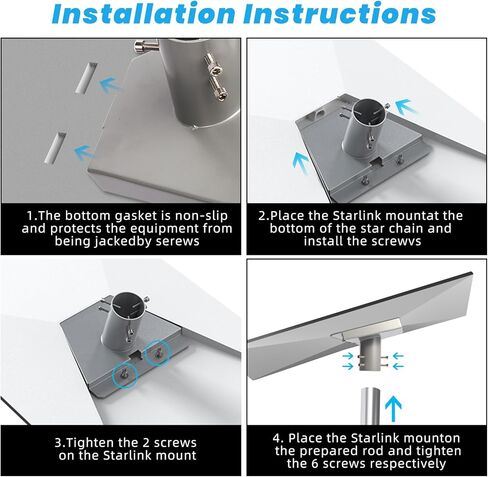 Installation Instructions

1.The bottom gasket is non-slip and protects the equipment from being jackedby serews

2.Place the Starlink mountat the bottom of the star chain and install the screwvs

3.Tighten the 2 screws on the Starlink mount

4. Place the Starlink mounton the prepared rod and tighten the 6 screws respectively