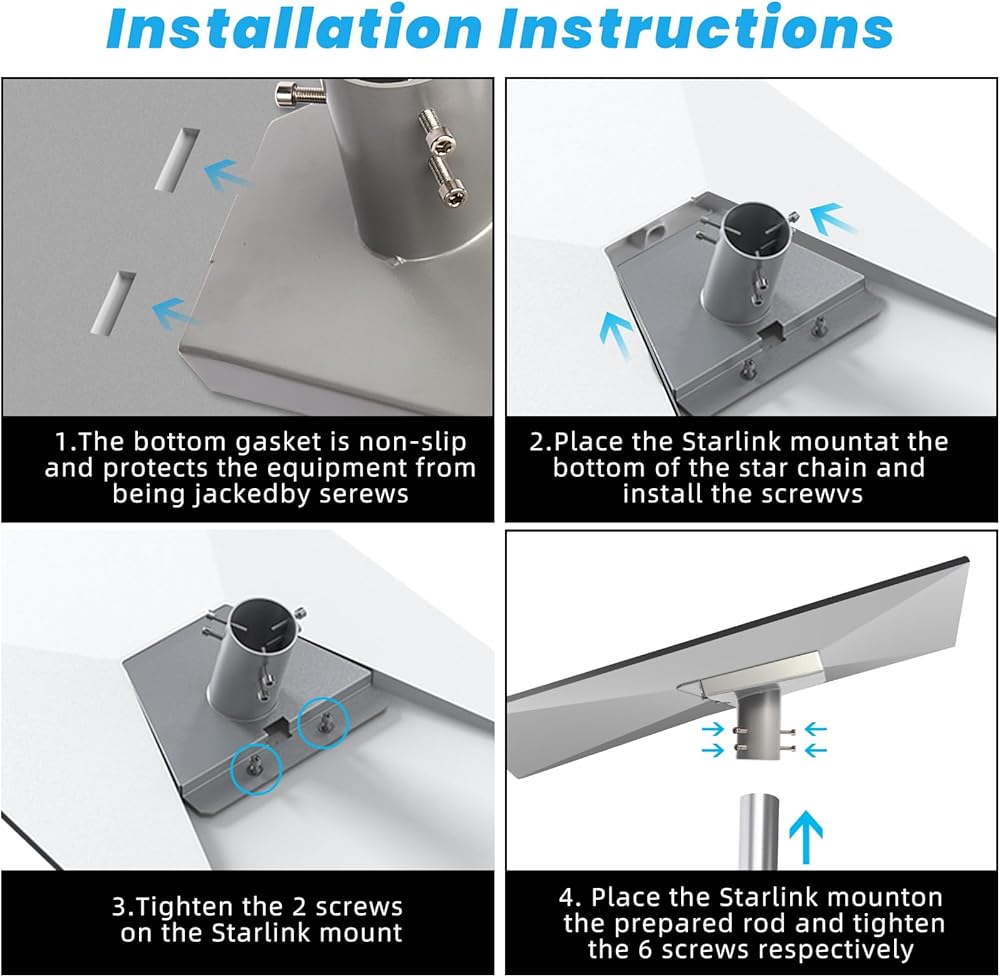 Installation Instructions

1.The bottom gasket is non-slip and protects the equipment from being jackedby serews

2.Place the Starlink mountat the bottom of the star chain and install the screwvs

3.Tighten the 2 screws on the Starlink mount

4. Place the Starlink mounton the prepared rod and tighten the 6 screws respectively