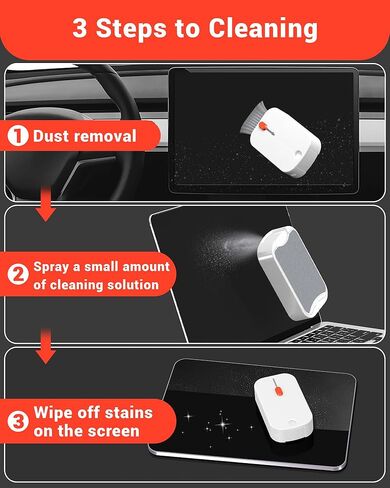 3 Steps to Cleaning

1 Dust removal

2 Spray a small amount of cleaning solution

3 Wipe off stains on the screen