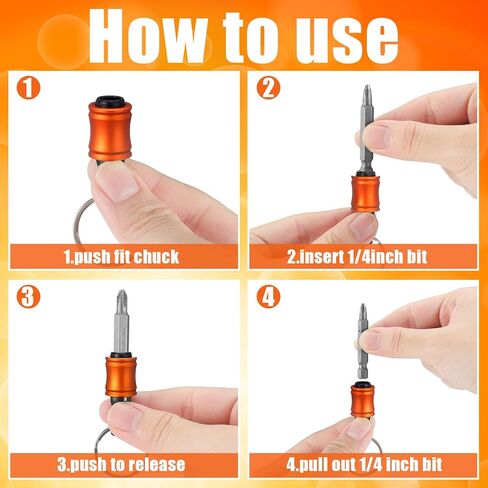 How to use

1

1.push fit chuck

2

2.insert 1/4inch bit

3

3.push to release

4

4.pull out 1/4 inch bit