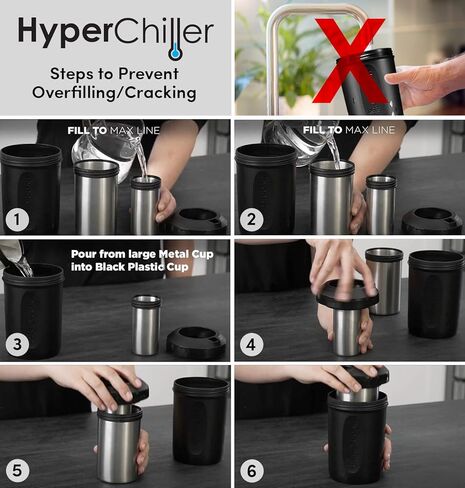 HyperChiller

Steps to Prevent Overfilling/Cracking

FILL TO MAX LINE

1

FILL TO MAX LINE

2

Pour from large Metal Cup into Black Plastic Cup

3

4

5

6