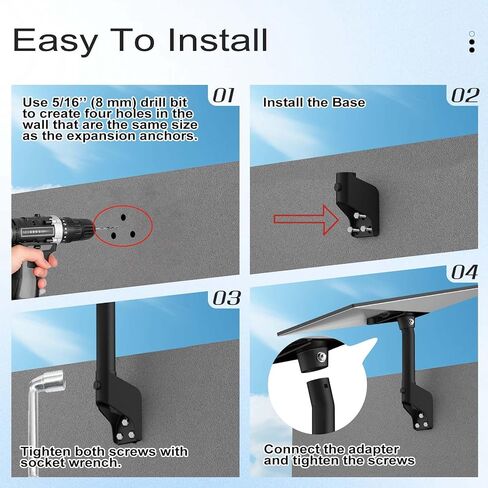 Easy To Install

01
Use 5/16'' (8 mm) drill bit to create four holes in the wall that are the same size as the expansion anchors.

02
Install the Base

03
Tighten both screws with socket wrench.

04
Connect the adapter and tighten the screws