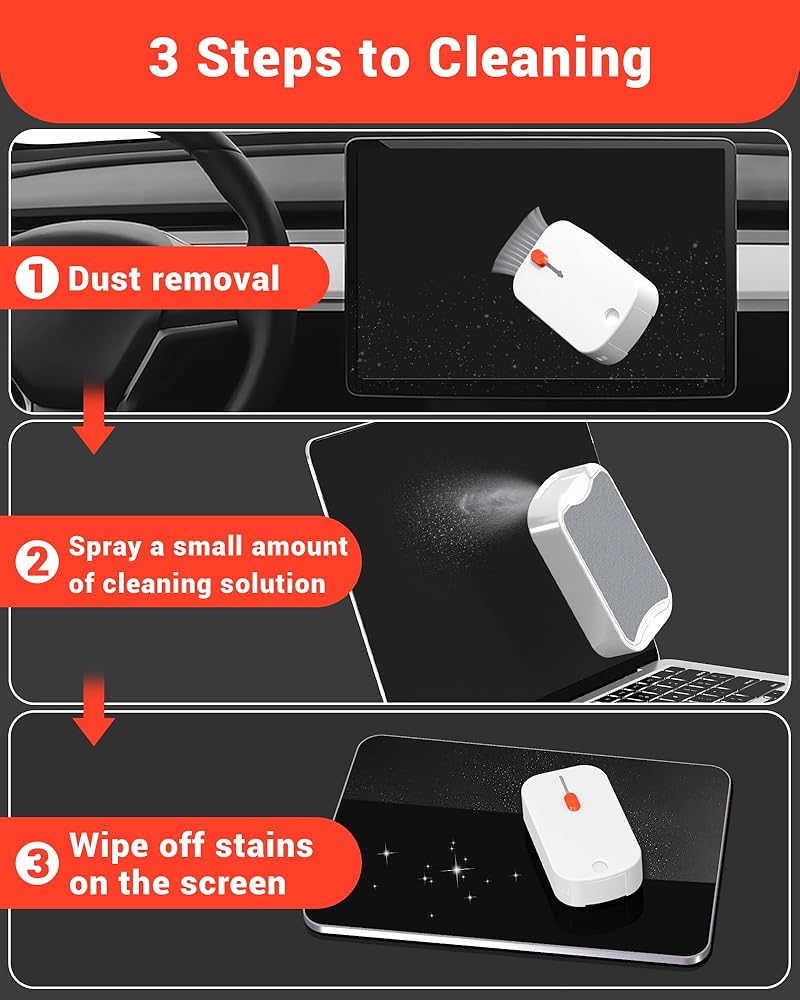 3 Steps to Cleaning

1 Dust removal

2 Spray a small amount of cleaning solution

3 Wipe off stains on the screen