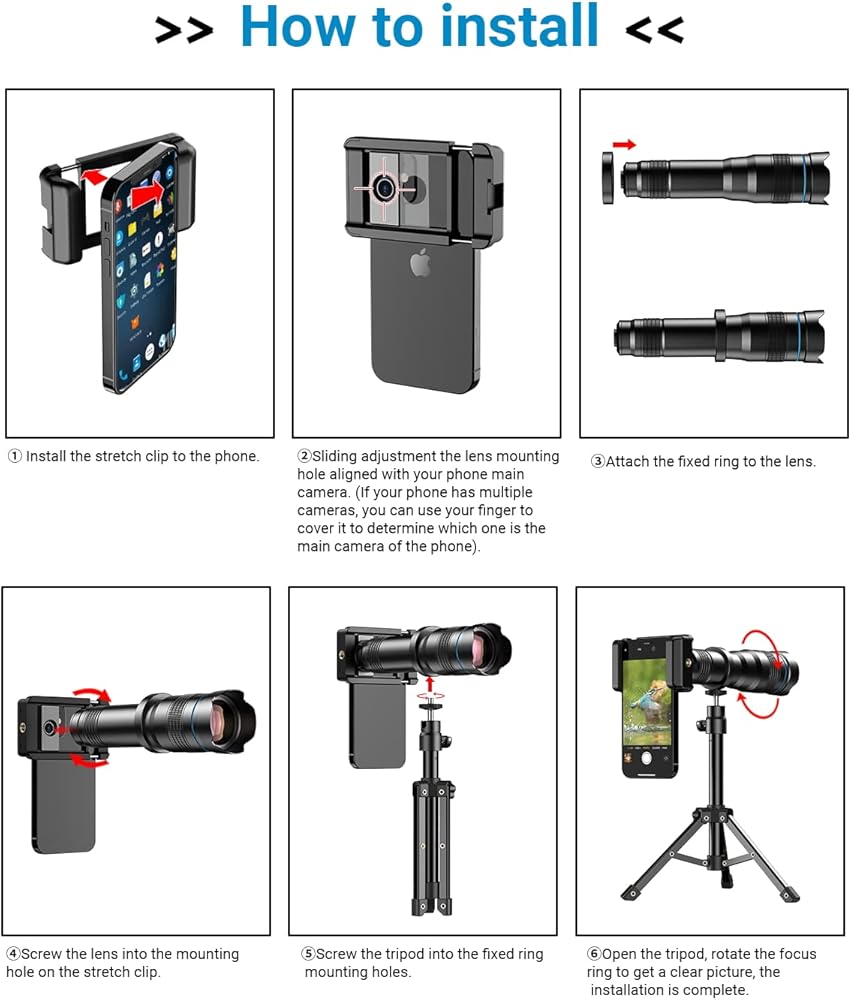 >> How to install <<

① Install the stretch clip to the phone.

②Sliding adjustment the lens mounting hole aligned with your phone main camera. (If your phone has multiple cameras, you can use your finger to cover it to determine which one is the main camera of the phone).

③Attach the fixed ring to the lens.

④Screw the lens into the mounting hole on the stretch clip.

⑤Screw the tripod into the fixed ring mounting holes.

⑥Open the tripod, rotate the focus ring to get a clear picture, the installation is complete.