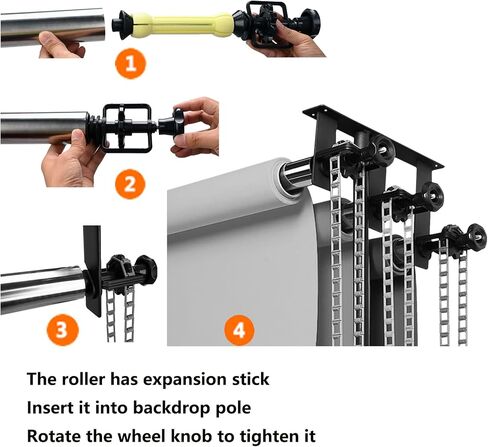 1

2

3

4

The roller has expansion stick

Insert it into backdrop pole

Rotate the wheel knob to tighten it