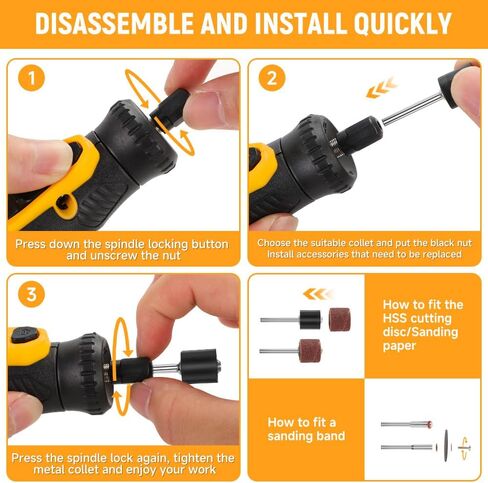 DISASSEMBLE AND INSTALL QUICKLY

1

Press down the spindle locking button and unscrew the nut

2

Choose the suitable collet and put the black nut Install accessories that need to be replaced

3

Press the spindle lock again, tighten the metal collet and enjoy your work

How to fit the HSS cutting disc/Sanding paper

How to fit a sanding band