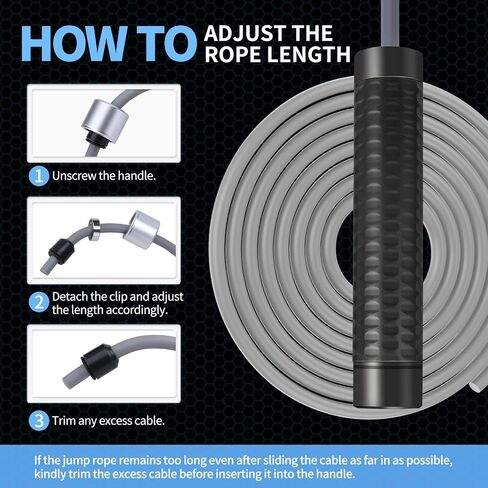 HOW TO ADJUST THE ROPE LENGTH

1 Unscrew the handle.

2 Detach the clip and adjust the length accordingly.

3 Trim any excess cable.

If the jump rope remains too long even after sliding the cable as far in as possible, kindly trim the excess cable before inserting it into the handle.