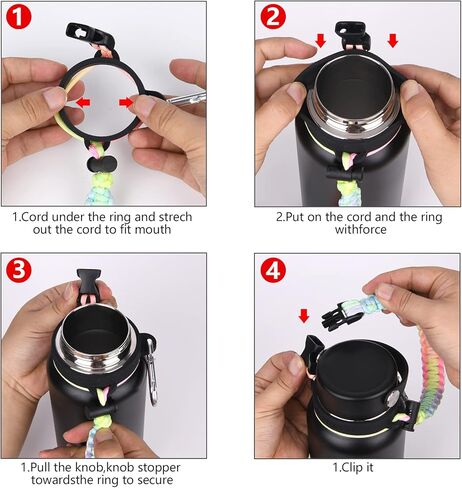 1

1.Cord under the ring and strech out the cord to fit mouth

2

2.Put on the cord and the ring withforce

3

1.Pull the knob,knob stopper towardsthe ring to secure

4

1.Clip it