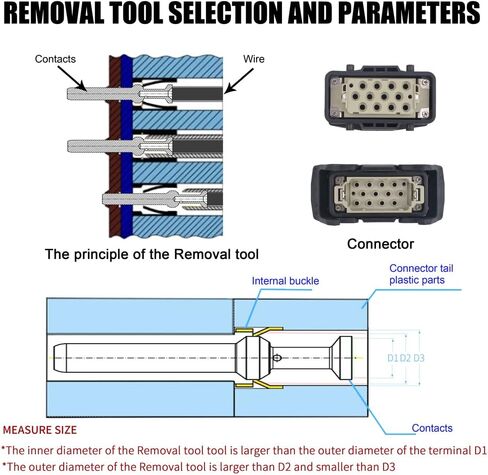 REMOVAL TOOL SELECTION AND PARAMETERS

Contacts

Wire

The principle of the Removal tool

Connector

Internal buckle

Connector tail plastic parts

D1 D2 D3

Contacts

MEASURE SIZE

*The inner diameter of the Removal tool tool is larger than the outer diameter of the terminal D1

*The outer diameter of the Removal tool is larger than D2 and smaller than D3