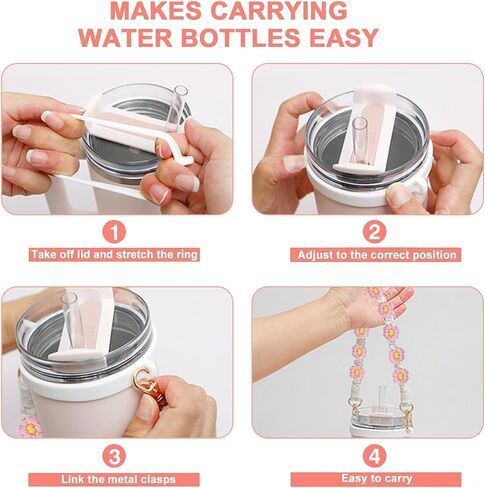 MAKES CARRYING WATER BOTTLES EASY

1
Take off lid and stretch the ring

2
Adjust to the correct position

3
Link the metal clasps

4
Easy to carry