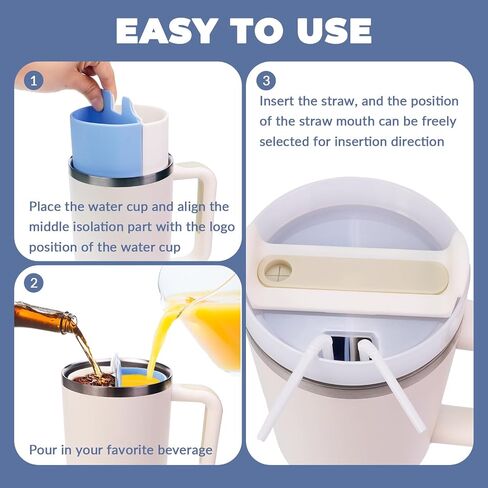 EASY TO USE

1

Place the water cup and align the middle isolation part with the logo position of the water cup

2

Pour in your favorite beverage

3

Insert the straw, and the position of the straw mouth can be freely selected for insertion direction