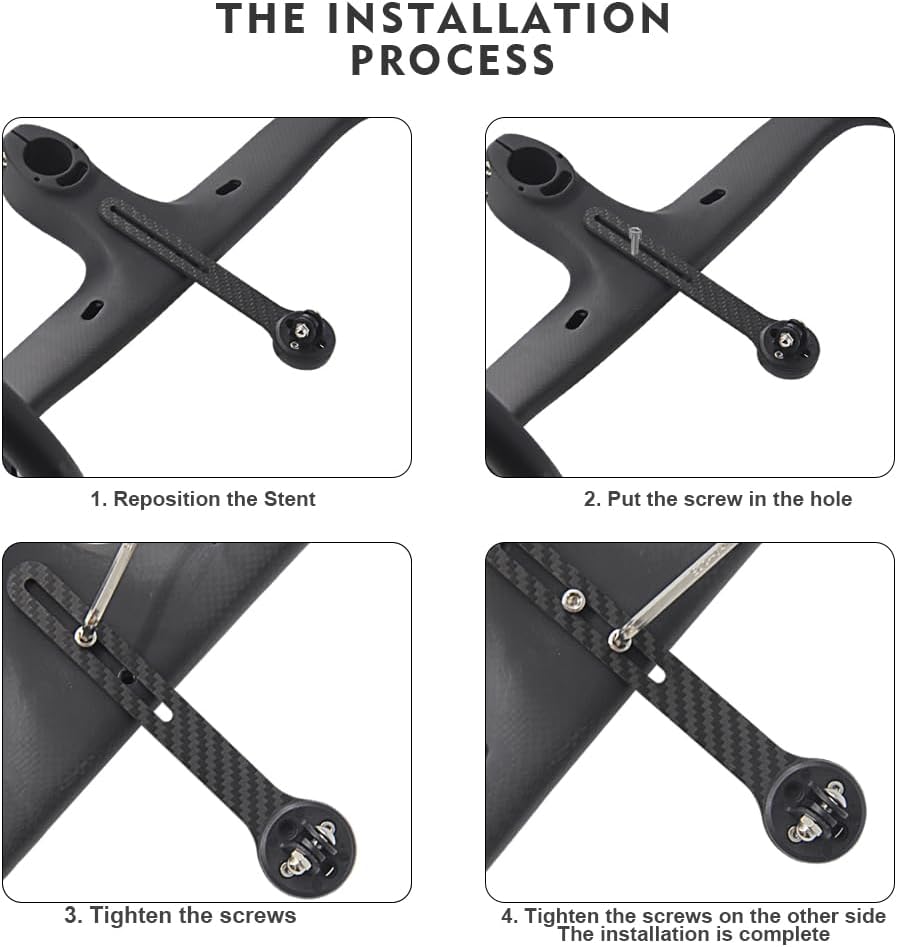 THE INSTALLATION PROCESS

1. Reposition the Stent

2. Put the screw in the hole

3. Tighten the screws

4. Tighten the screws on the other side
The installation is complete