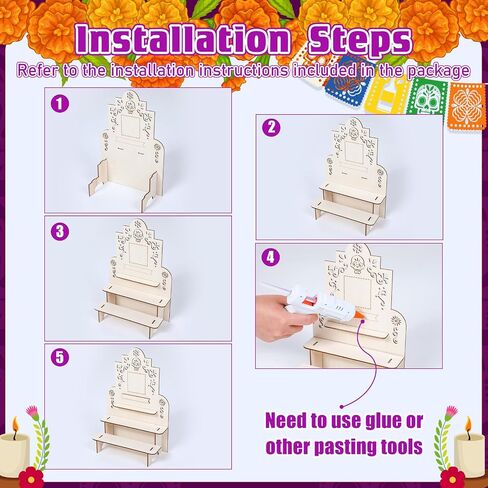 Installation Steps

Refer to the installation instructions included in the package

1

2

3

4

5

Need to use glue or other pasting tools