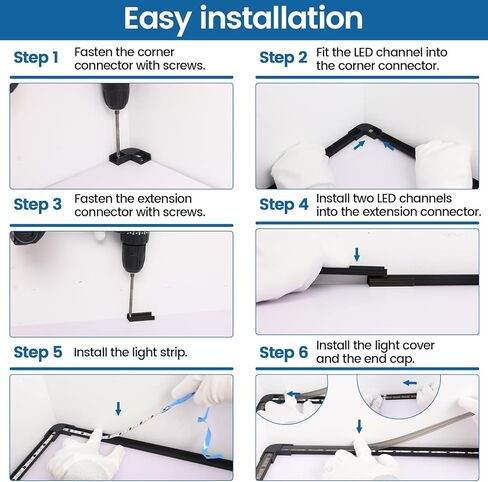 Easy installation

Step 1 Fasten the corner connector with screws.

Step 2 Fit the LED channel into the corner connector.

Step 3 Fasten the extension connector with screws.

Step 4 Install two LED channels into the extension connector.

Step 5 Install the light strip.

Step 6 Install the light cover and the end cap.