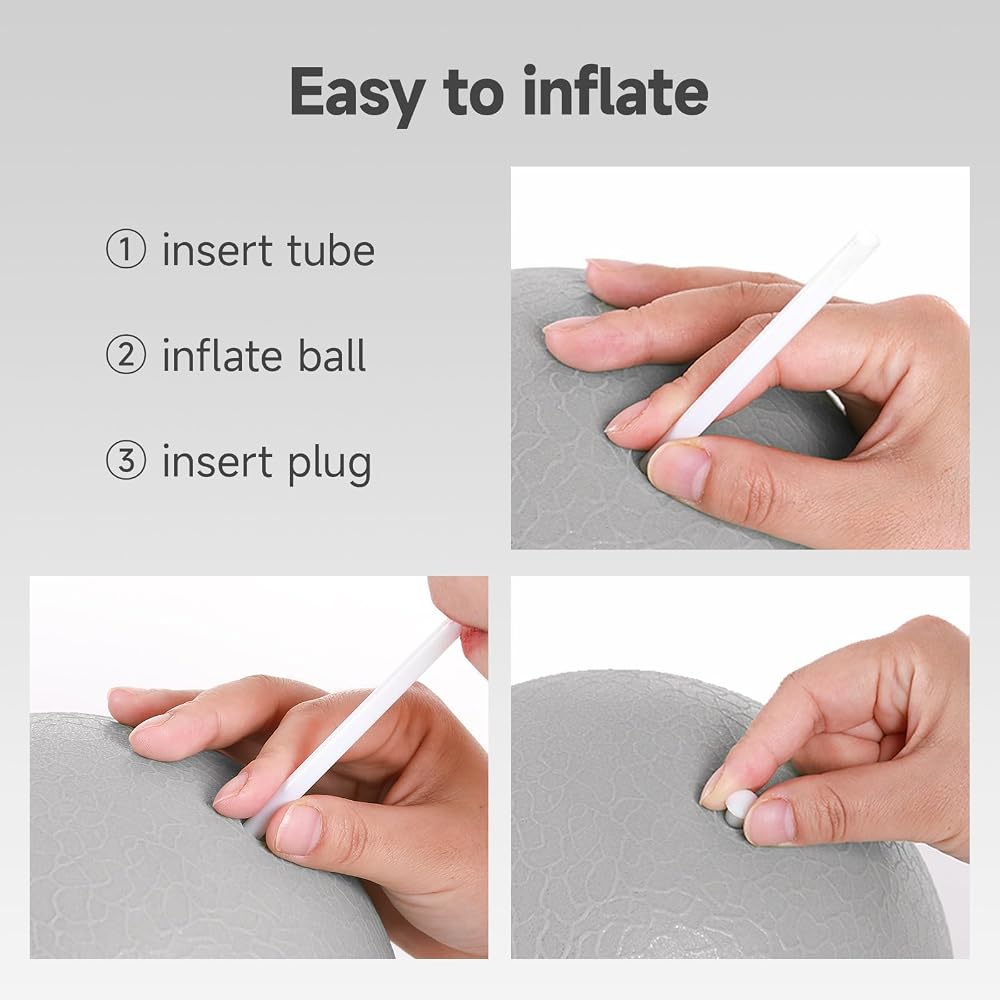 Easy to inflate

① insert tube

② inflate ball

③ insert plug