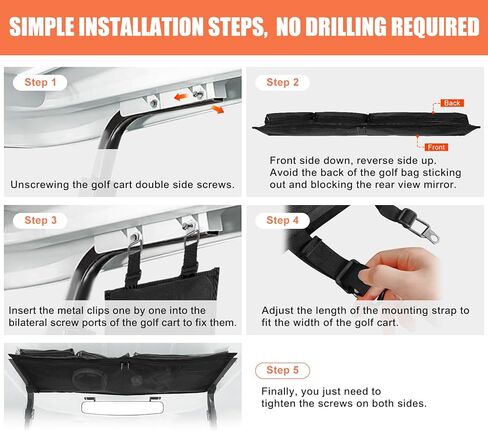 SIMPLE INSTALLATION STEPS, NO DRILLING REQUIRED

Step 1

Unscrewing the golf cart double side screws.

Step 2

Back

Front

Front side down, reverse side up. Avoid the back of the golf bag sticking out and blocking the rear view mirror.

Step 3

Insert the metal clips one by one into the bilateral screw ports of the golf cart to fix them.

Step 4

Adjust the length of the mounting strap to fit the width of the golf cart.

Step 5

Finally, you just need to tighten the screws on both sides.