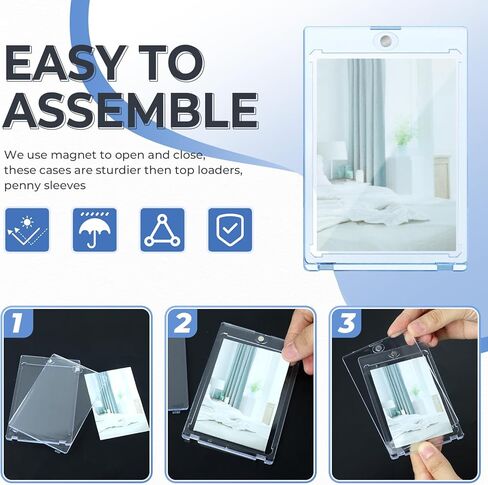 EASY TO ASSEMBLE

We use magnet to open and close, these cases are sturdier then top loaders, penny sleeves

1

2

3