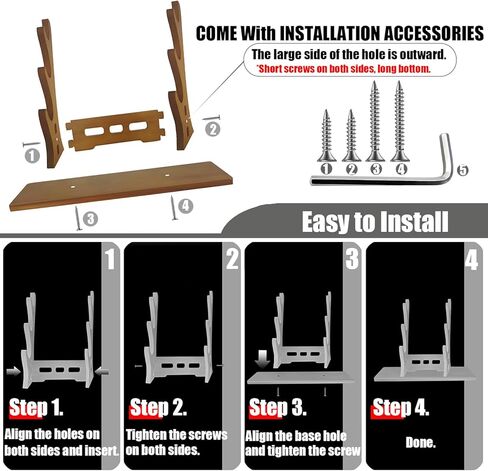 COME With INSTALLATION ACCESSORIES

The large side of the hole is outward.
*Short screws on both sides, long bottom.

1
2
3
4

1 2 3 4 5

Easy to Install

1

Step 1.

Align the holes on both sides and insert.

2

Step 2.

Tighten the screws on both sides.

3

Step 3.

Align the base hole and tighten the screw

4

Step 4.

Done.