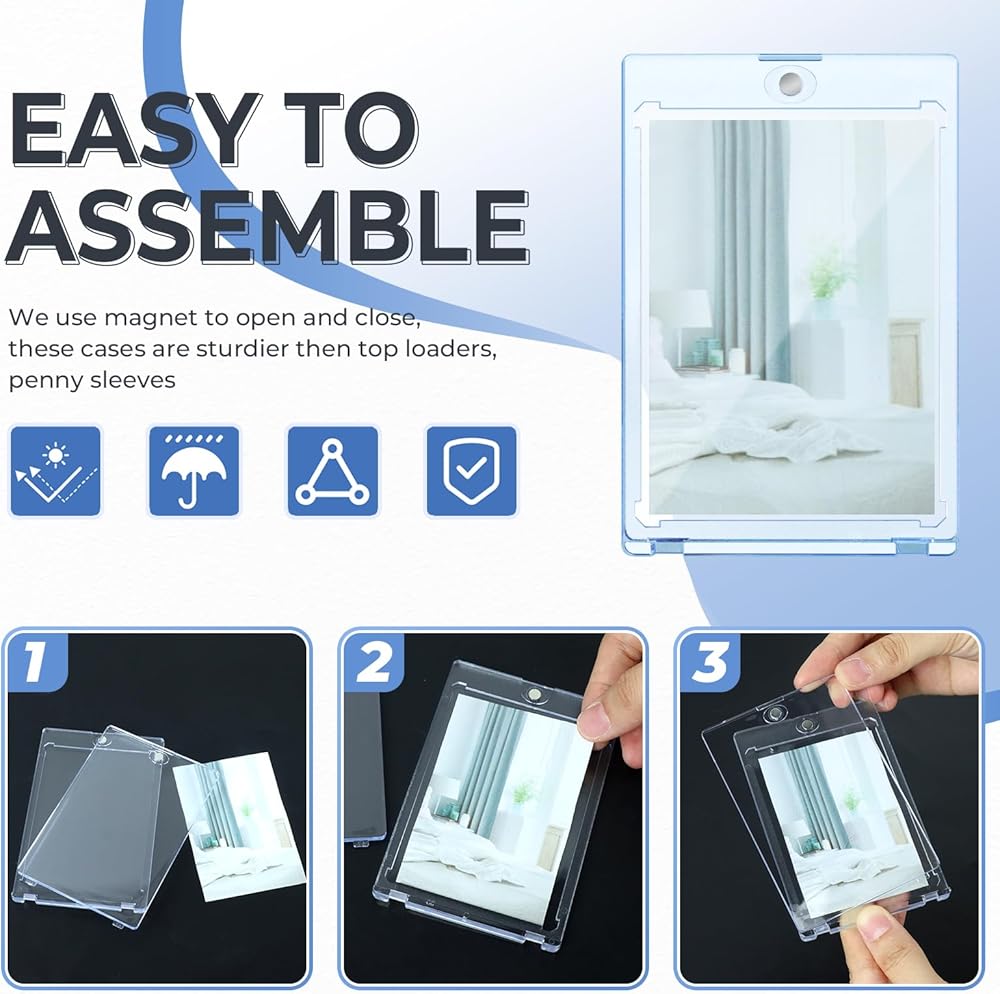 EASY TO ASSEMBLE

We use magnet to open and close, these cases are sturdier then top loaders, penny sleeves

1

2

3