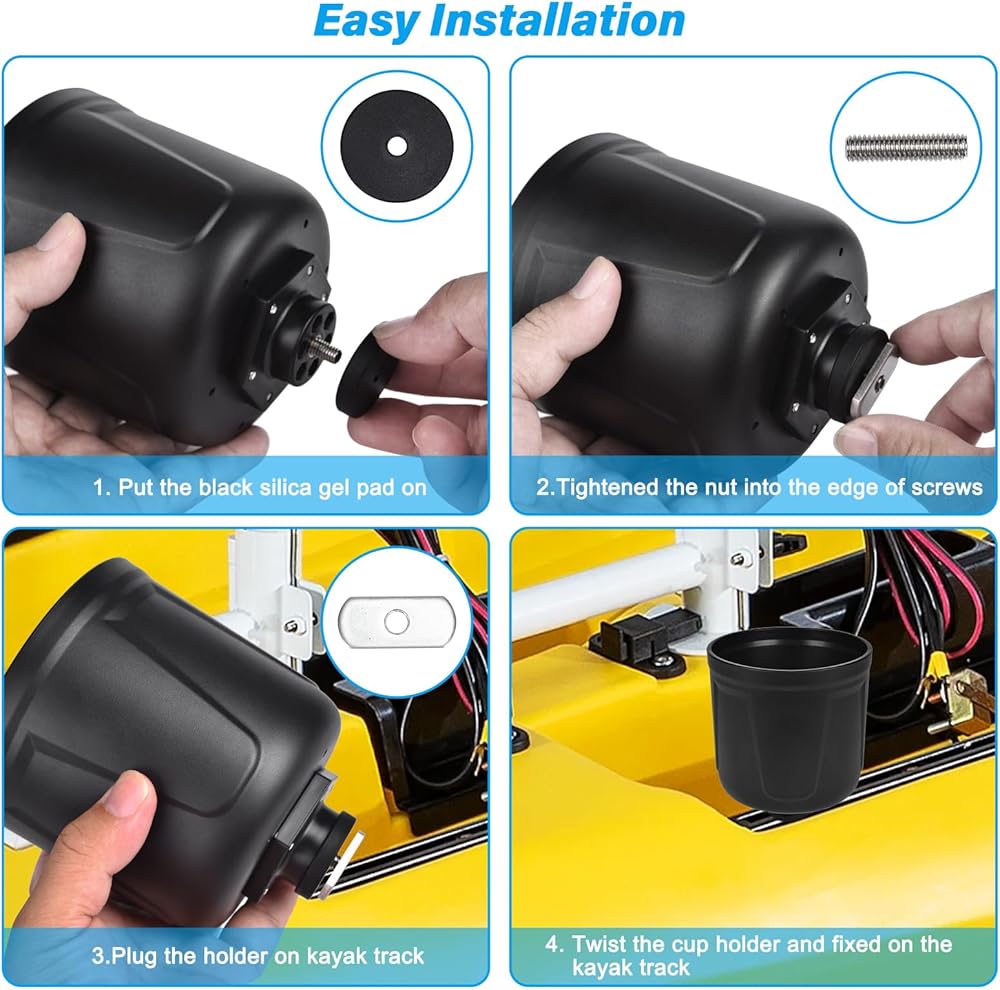 Easy Installation

1. Put the black silica gel pad on

2.Tightened the nut into the edge of screws

3.Plug the holder on kayak track

4. Twist the cup holder and fixed on the kayak track