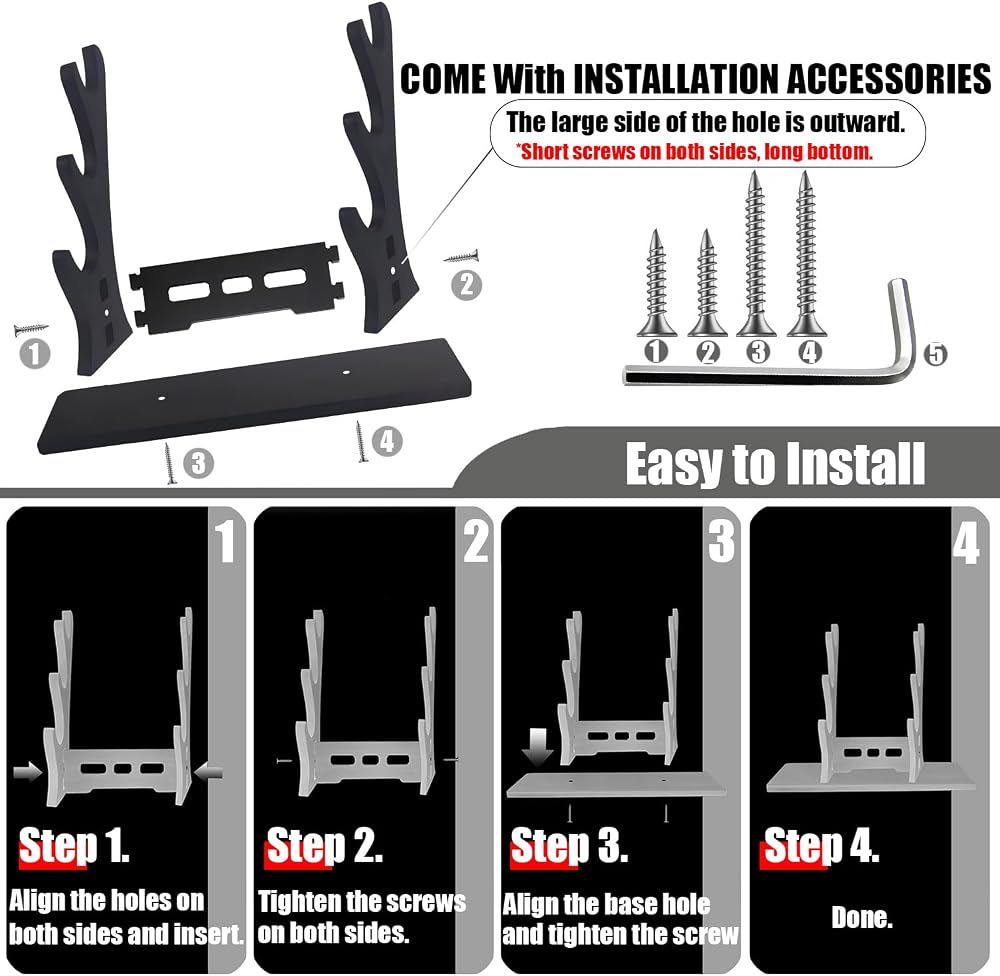 COME With INSTALLATION ACCESSORIES

The large side of the hole is outward.
*Short screws on both sides, long bottom.

1
2
3
4

1 2 3 4 5

Easy to Install

1
Step 1.
Align the holes on both sides and insert.

2
Step 2.
Tighten the screws on both sides.

3
Step 3.
Align the base hole and tighten the screw

4
Step 4.
Done.