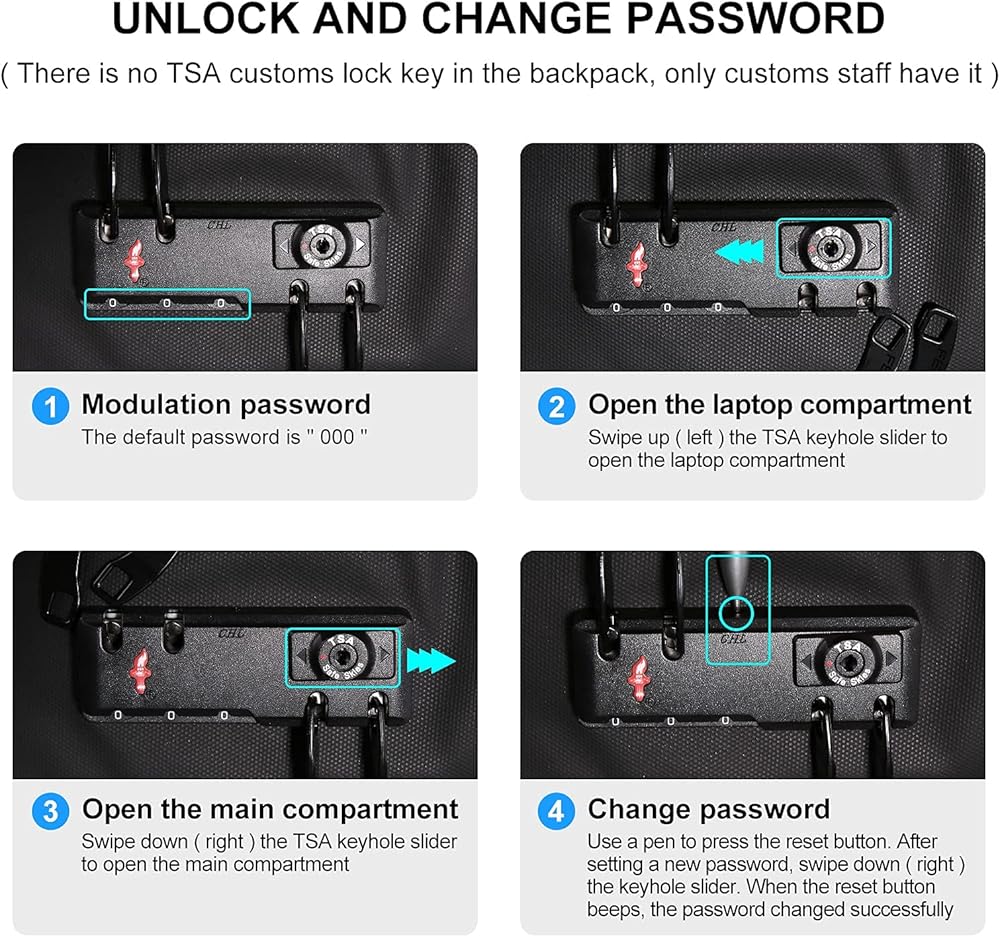 UNLOCK AND CHANGE PASSWORD
( There is no TSA customs lock key in the backpack, only customs staff have it )

CHL
TSA
Safe Skies
0 0 0

1 Modulation password
The default password is " 000 "

CHL
TSA
Safe Skies
0 0 0

2 Open the laptop compartment
Swipe up ( left ) the TSA keyhole slider to open the laptop compartment

CHL
TSA
Safe Skies
0 0 0

3 Open the main compartment
Swipe down ( right ) the TSA keyhole slider to open the main compartment

CHL
TSA
Safe Skies
0 0 0

4 Change password
Use a pen to press the reset button. After setting a new password, swipe down ( right ) the keyhole slider. When the reset button beeps, the password changed successfully