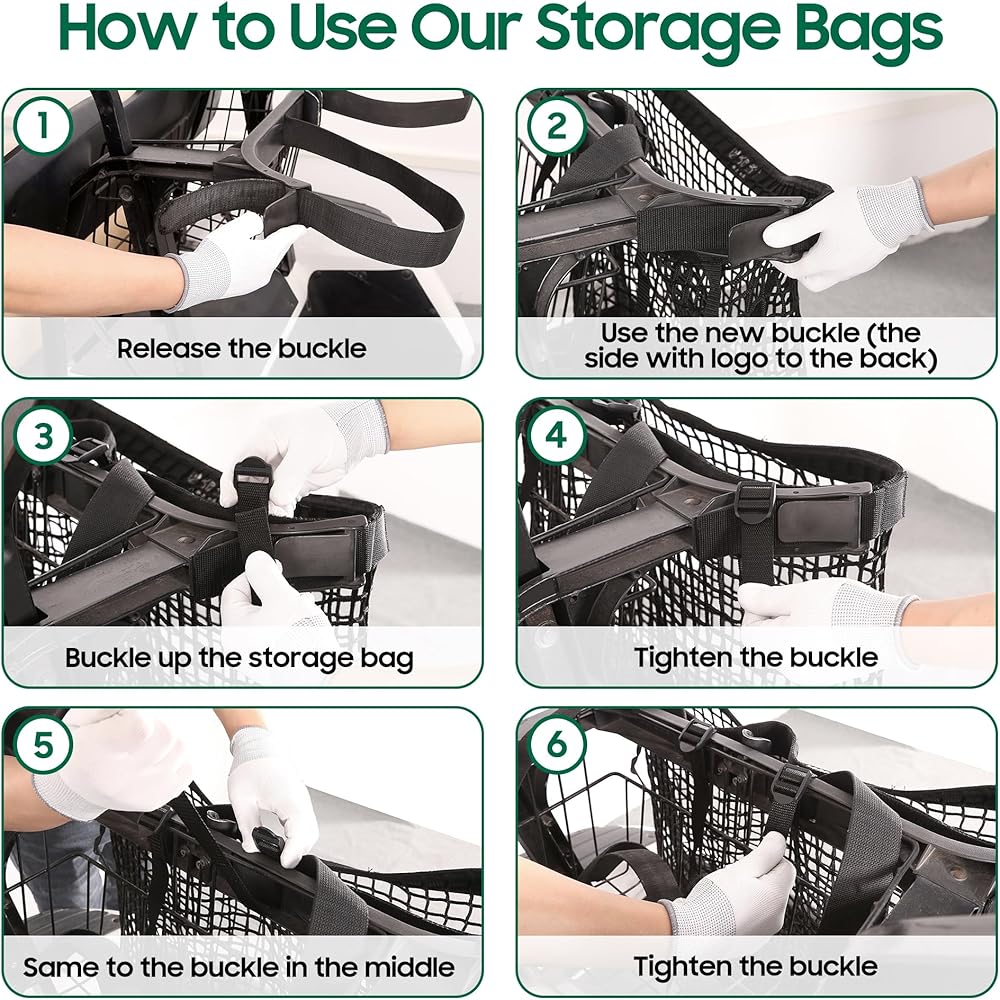 How to Use Our Storage Bags

1

Release the buckle

2

Use the new buckle (the side with logo to the back)

3

Buckle up the storage bag

4

Tighten the buckle

5

Same to the buckle in the middle

6

Tighten the buckle