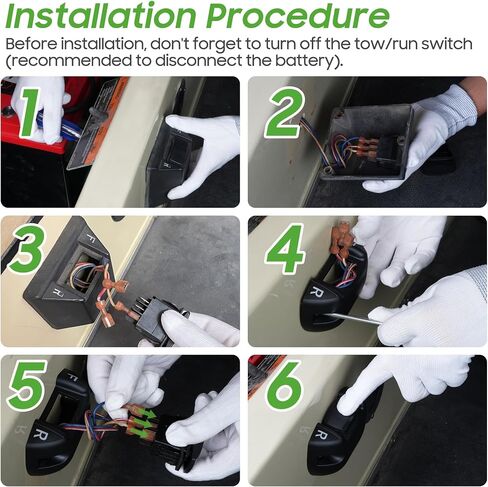 Installation Procedure

Before installation, don't forget to turn off the tow/run switch (recommended to disconnect the battery).

1

2

3

F

R

4

R

5

F

R

6

R