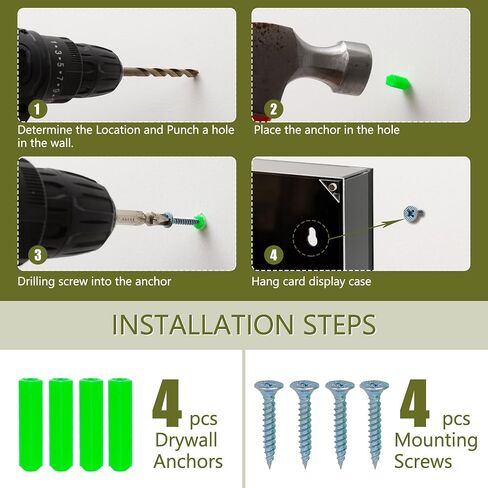 1
Determine the Location and Punch a hole in the wall.

2
Place the anchor in the hole

3
Drilling screw into the anchor

4
Hang card display case

INSTALLATION STEPS

4 pcs Drywall Anchors

4 pcs Mounting Screws