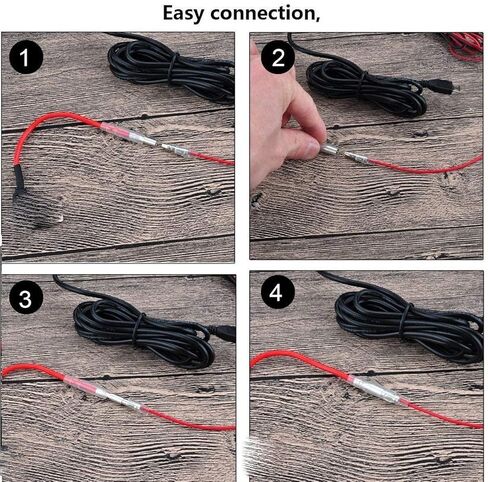 Easy connection,

1

2

3

4