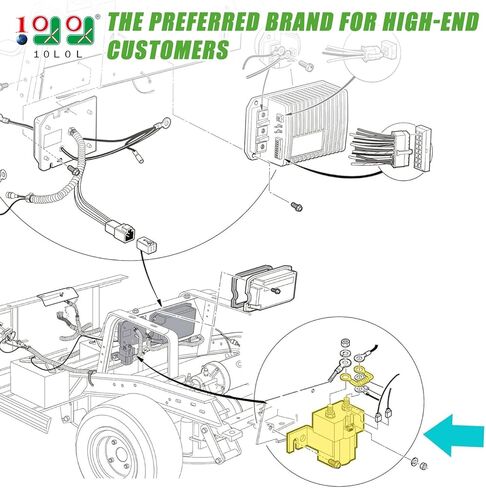 10L0L
THE PREFERRED BRAND FOR HIGH-END CUSTOMERS