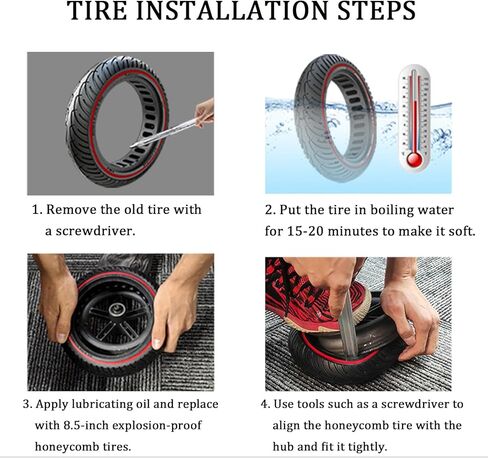 TIRE INSTALLATION STEPS

1. Remove the old tire with a screwdriver.

2. Put the tire in boiling water for 15-20 minutes to make it soft.

3. Apply lubricating oil and replace with 8.5-inch explosion-proof honeycomb tires.

4. Use tools such as a screwdriver to align the honeycomb tire with the hub and fit it tightly.