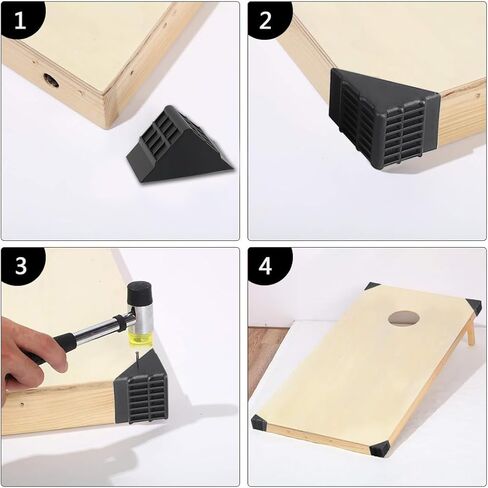 1

2

3

4