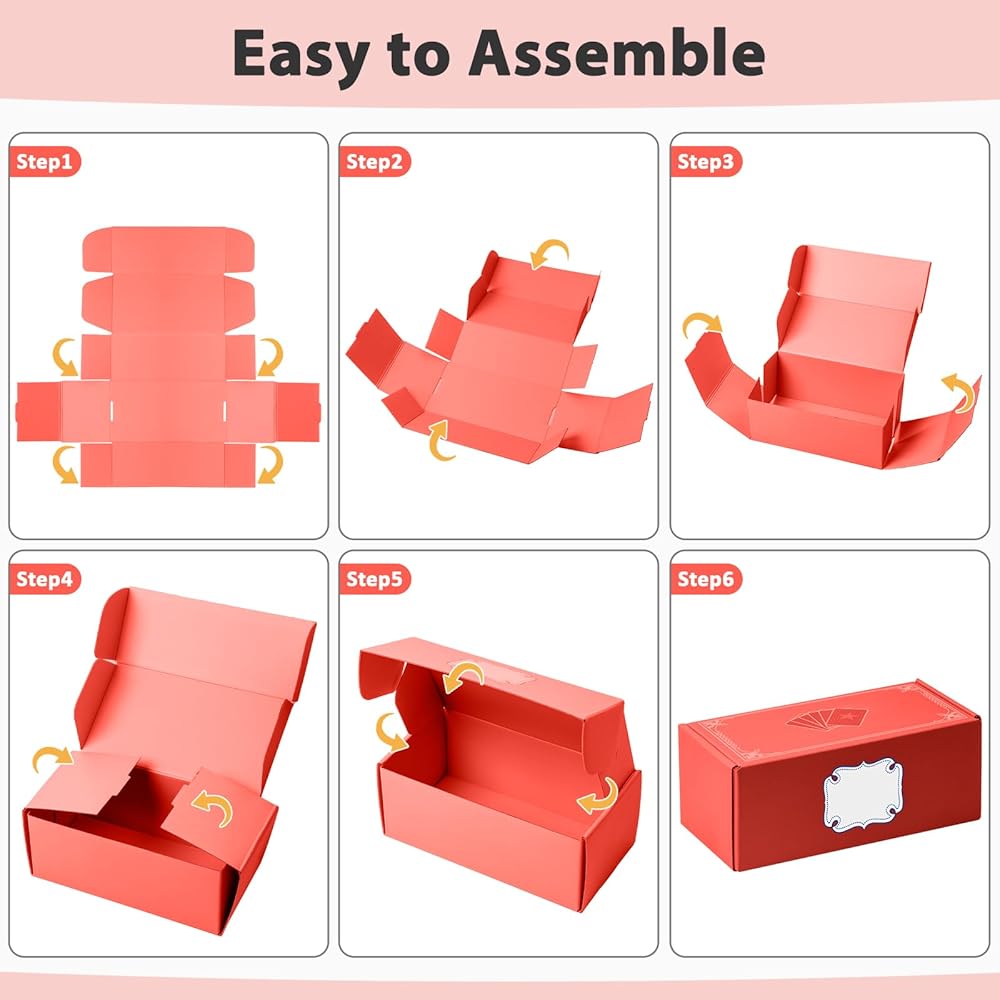 Easy to Assemble

Step1

Step2

Step3

Step4

Step5

Step6