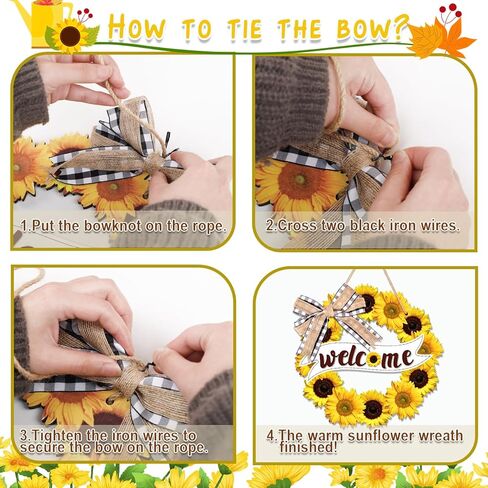 HOW TO TIE THE BOW?

1.Put the bowknot on the rope.

2.Cross two black iron wires.

3.Tighten the iron wires to secure the bow on the rope.

welcome

4.The warm sunflower wreath finished!