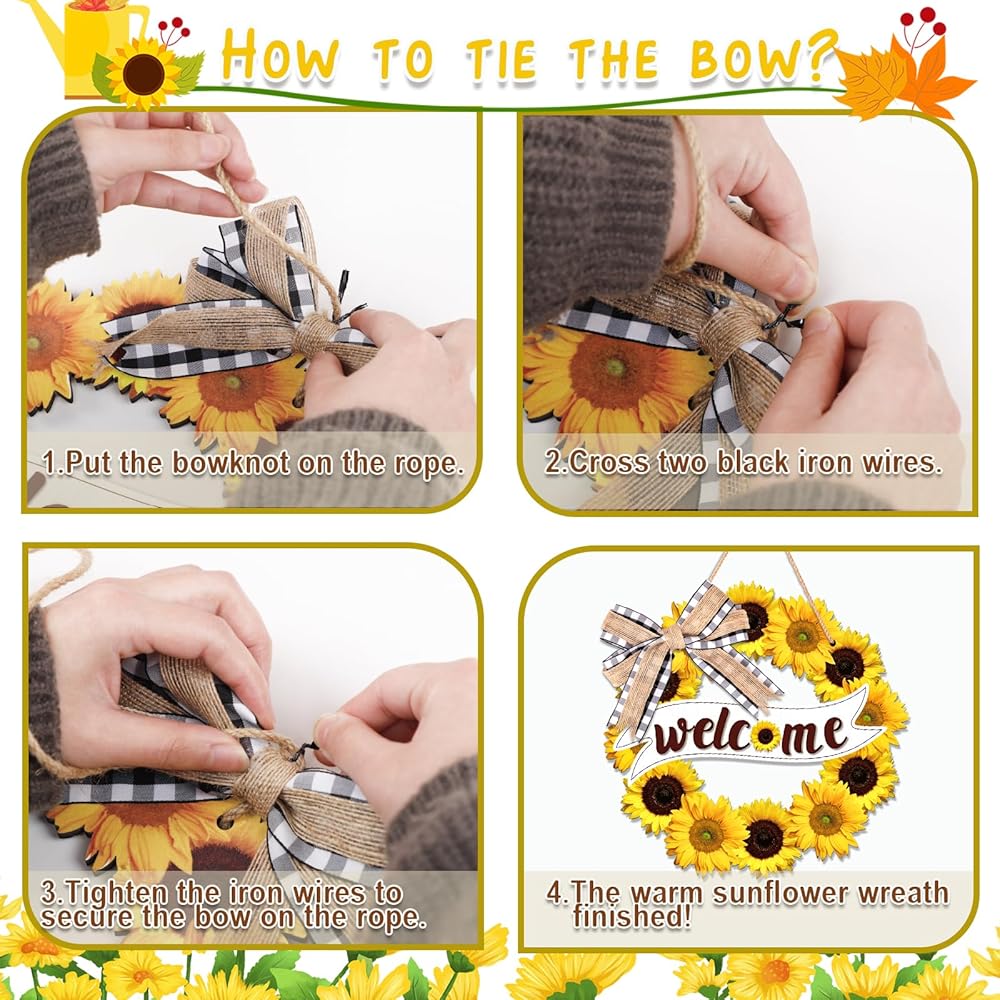 HOW TO TIE THE BOW?

1.Put the bowknot on the rope.

2.Cross two black iron wires.

3.Tighten the iron wires to secure the bow on the rope.

welcome

4.The warm sunflower wreath finished!