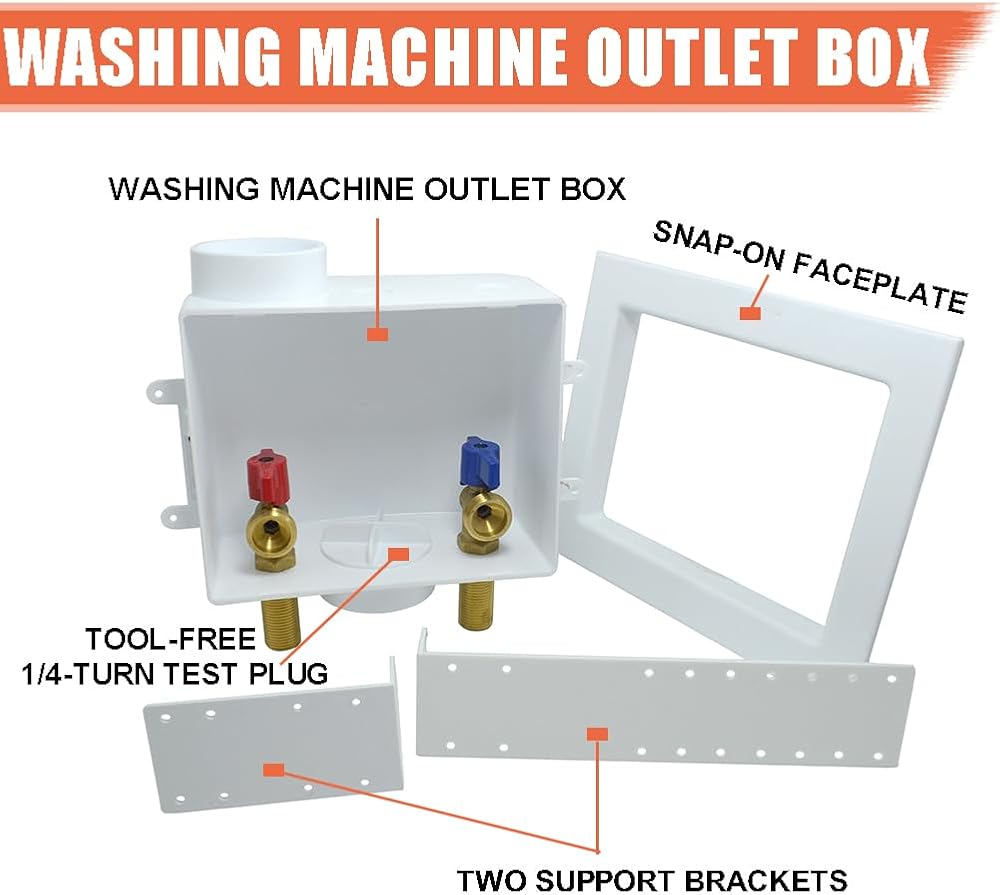 WASHING MACHINE OUTLET BOX

WASHING MACHINE OUTLET BOX

SNAP-ON FACEPLATE

TOOL-FREE
1/4-TURN TEST PLUG

TWO SUPPORT BRACKETS