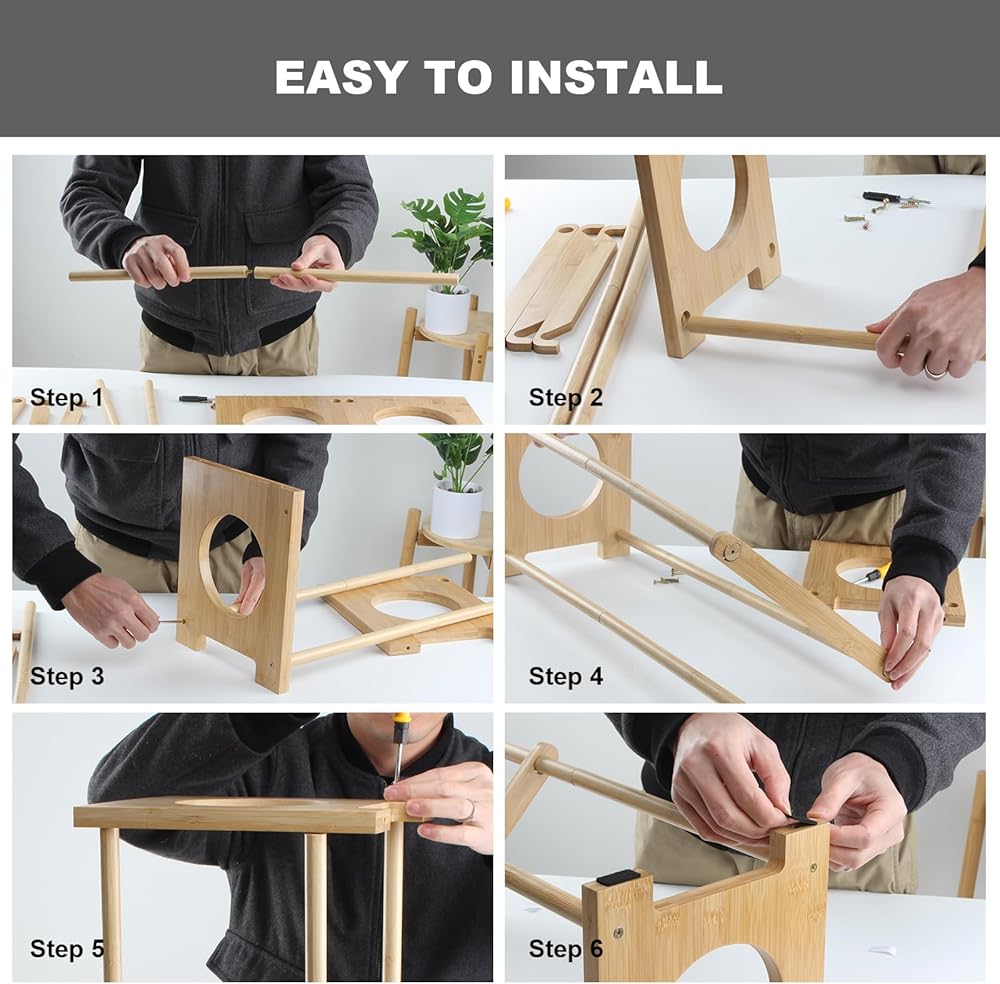 EASY TO INSTALL

Step 1

Step 2

Step 3

Step 4

Step 5

Step 6