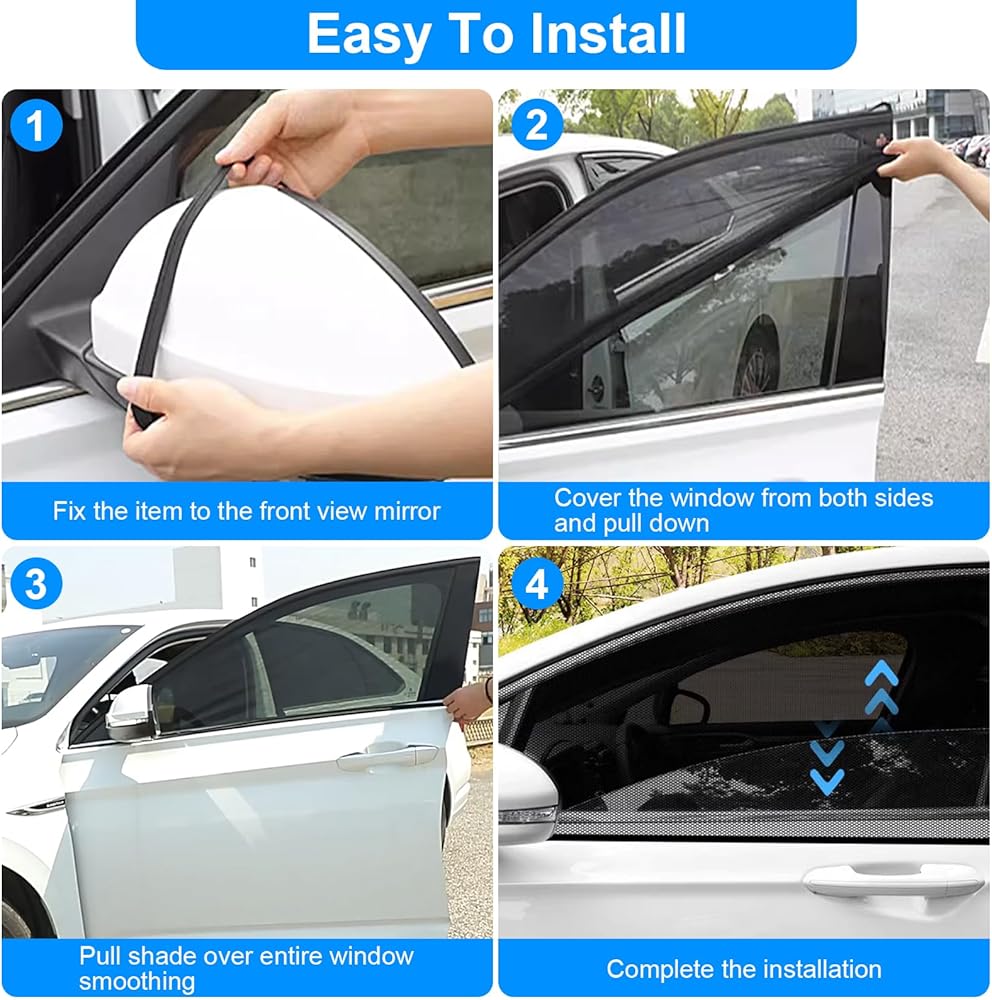 Easy To Install

1

Fix the item to the front view mirror

2

Cover the window from both sides and pull down

3

Pull shade over entire window smoothing

4

Complete the installation